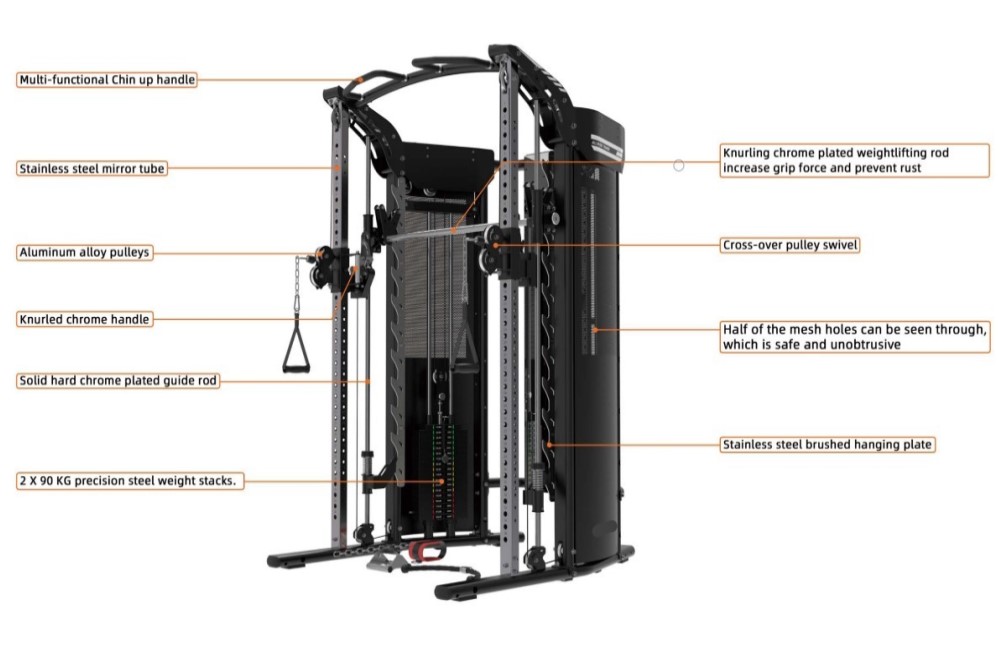 Multi-functional Chin up handle

Stainless steel mirror tube

Aluminum alloy pulleys

Knurled chrome handle

Solid hard chrome plated guide rod

2 X 90 KG precision steel weight stacks.

Knurling chrome plated weightlifting rod increase grip force and prevent rust

Cross-over pulley swivel

Half of the mesh holes can be seen through, which is safe and unobtrusive

Stainless steel brushed hanging plate