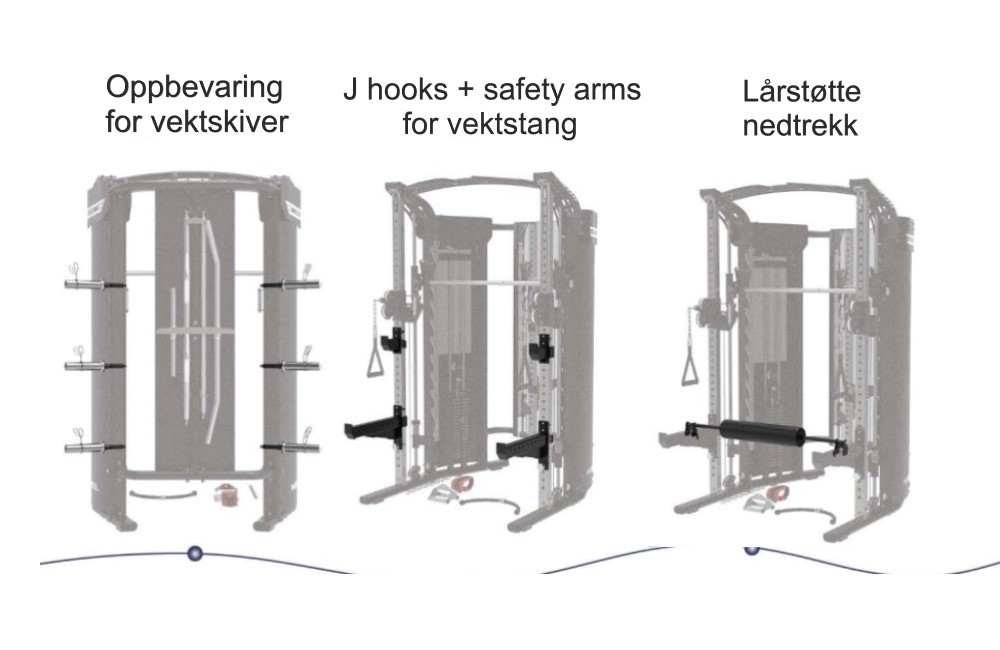 Oppbevaring for vektskiver

J hooks + safety arms for vektstang

Lårstøtte nedtrekk